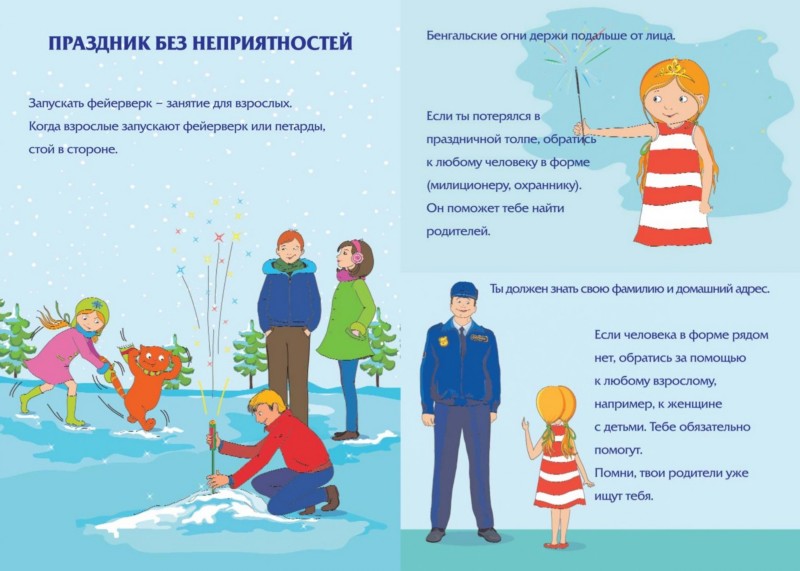 ПРАЗДНИК БЕЗ НЕПРИЯТНОСТЕЙ

Запускать фейерверк – занятие для взрослых. Когда взрослые запускают фейерверк или петарды, стой в стороне.

Бенгальские огни держи подальше от лица.

Если ты потерялся в праздничной толпе, обратись к любому человеку в форме (милиционеру, охраннику). Он поможет тебе найти родителей.

Ты должен знать свою фамилию и домашний адрес.

Если человека в форме рядом нет, обратись за помощью к любому взрослому, например, к женщине с детьми. Тебе обязательно помогут. Помни, твои родители уже ищут тебя.